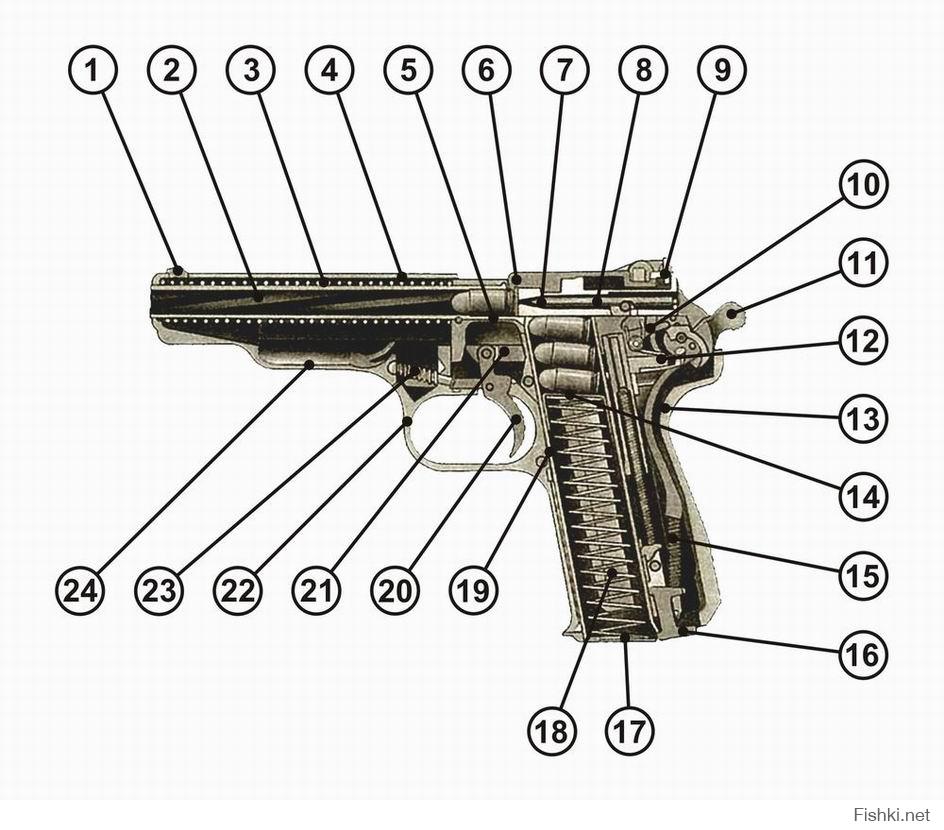 1 2 3 4 5 6 7 8 9
10
11
12
13
14
15
16
24 23 22 21 20 19
18 17
Fishki.net