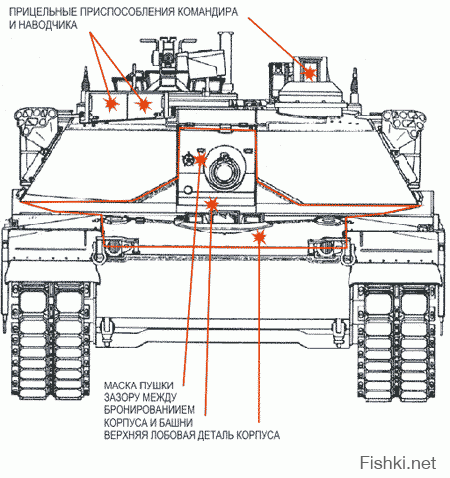 ПРИЦЕЛЬНЫЕ ПРИСПОСОБЛЕНИЯ КОМАНДИРА И НАВОДЧИКА

МАСКА ПУШКИ
ЗАЗОРУ МЕЖДУ БРОНИРОВАНИИЕМ КОРПУСА И БАШНИ
ВЕРХНЯЯ ЛОБОВАЯ ДЕТАЛЬ КОРПУСА

Fishki.net