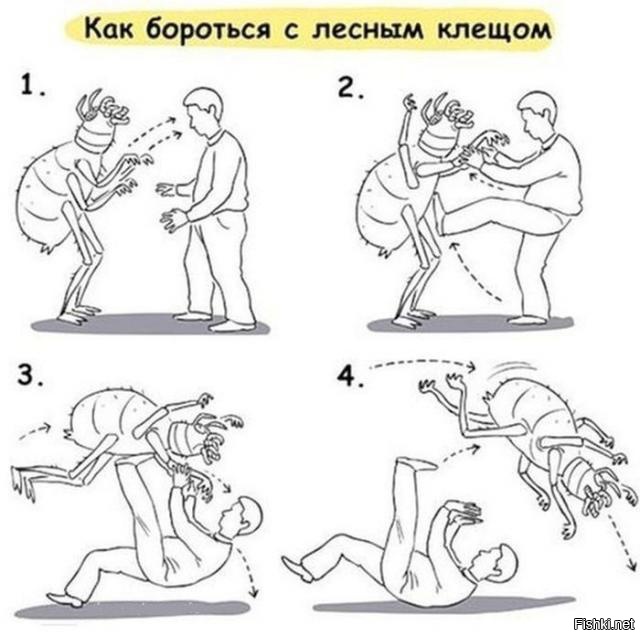 Как бороться с лесным клещом

1.

2.

3.

4.

Fishki.net