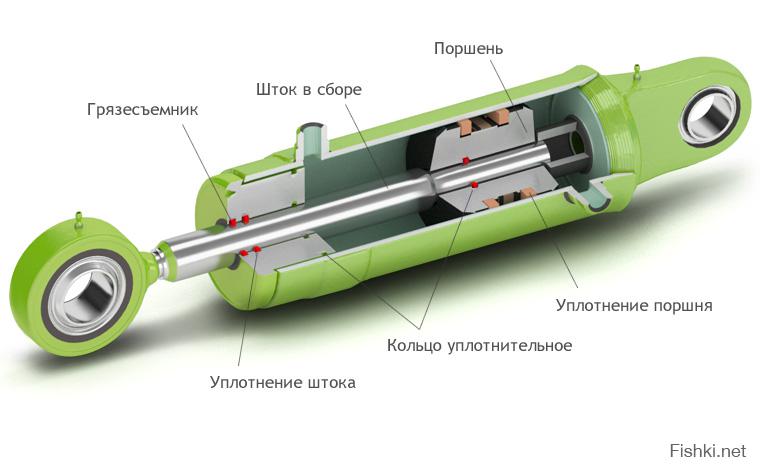 Поршень

Шток в сборе

Грязесъемник

Уплотнение поршня

Кольцо уплотнительное

Уплотнение штока

Fishki.net