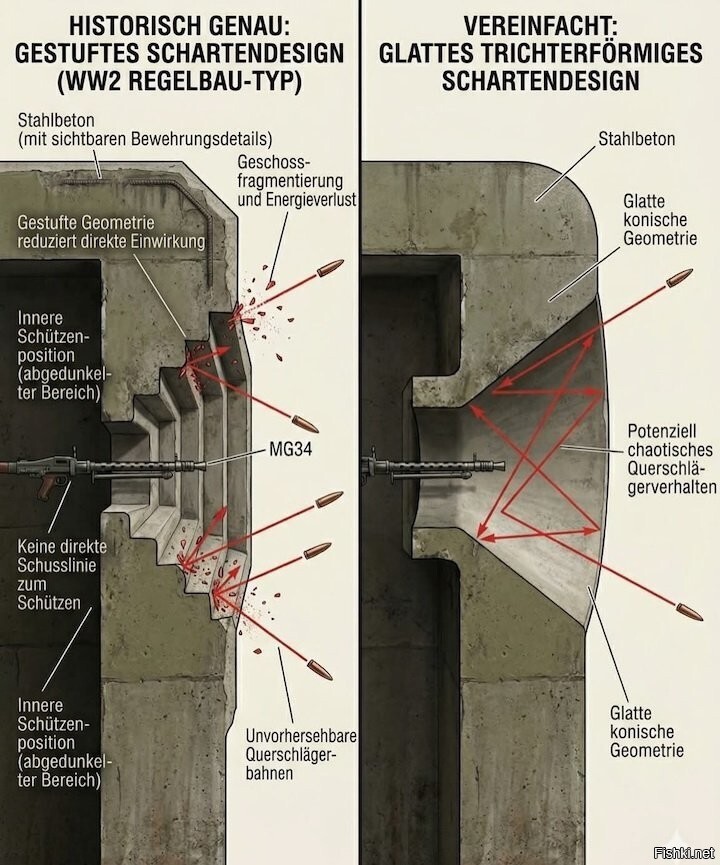 HISTORISCH GENAU: GESTUFTES SCHARTENDESIGN (WW2 REGELBAU-TYP)

Stahlbeton (mit sichtbaren Bewehrungsdetails)

Geschossfragmentierung und Energieverlust

Gestufte Geometrie reduziert direkte Einwirkung

Innere Schützenposition (abgedunkelter Bereich)

MG34

Keine direkte Schusslinie zum Schützen

Innere Schützenposition (abgedunkelter Bereich)

Unvorhersehbare Querschlägerbahnen

VEREINFACHT: GLATTES TRICHTERFÖRMIGES SCHARTENDESIGN

Stahlbeton

Glatte konische Geometrie

Potenziell chaotisches Querschlägerverhalten

Glatte konische Geometrie

Fishki.net