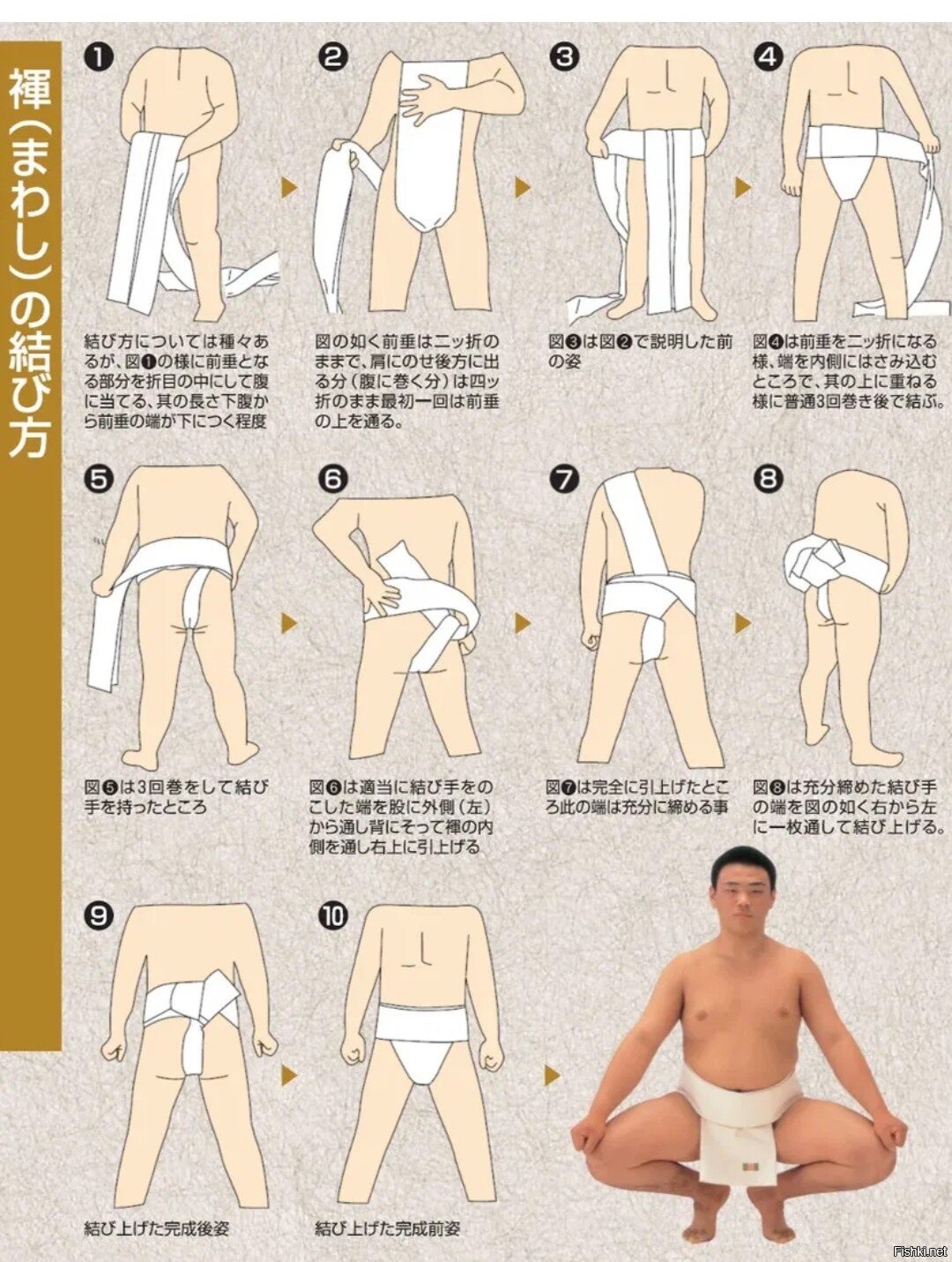 褌（まわし）の結び方

❶

結び方については種々あるが、図❶の様に前垂となる部分を折目の中にして腹に当てる、其の長さ下腹から前垂の端が下につく程度

❷

図の如く前垂は二ッ折のままで、肩にのせ後方に出る分（腹に巻く分）は四ッ折のまま最初一回は前垂の上を通る。

❸

図❸は図❷で説明した前の姿

❹

図❹は前垂を二ッ折になる様、端を内側にはさみ込むところで、其の上に重ねる様に普通3回巻き後で結ぶ。

❺

図❺は3回巻をして結び手を持ったところ

❻

図❻は適当に結び手をのこした端を股に外側（左）から通し背にそって褌の内側を通し右上に引上げる

❼

図❼は完全に引上げたところ此の端は充分に締める事

❽

図❽は充分締めた結び手の端を図の如く右から左に一枚通して結び上げる。

❾

結び上げた完成後姿

❿

結び上げた完成前姿

Fishki.net