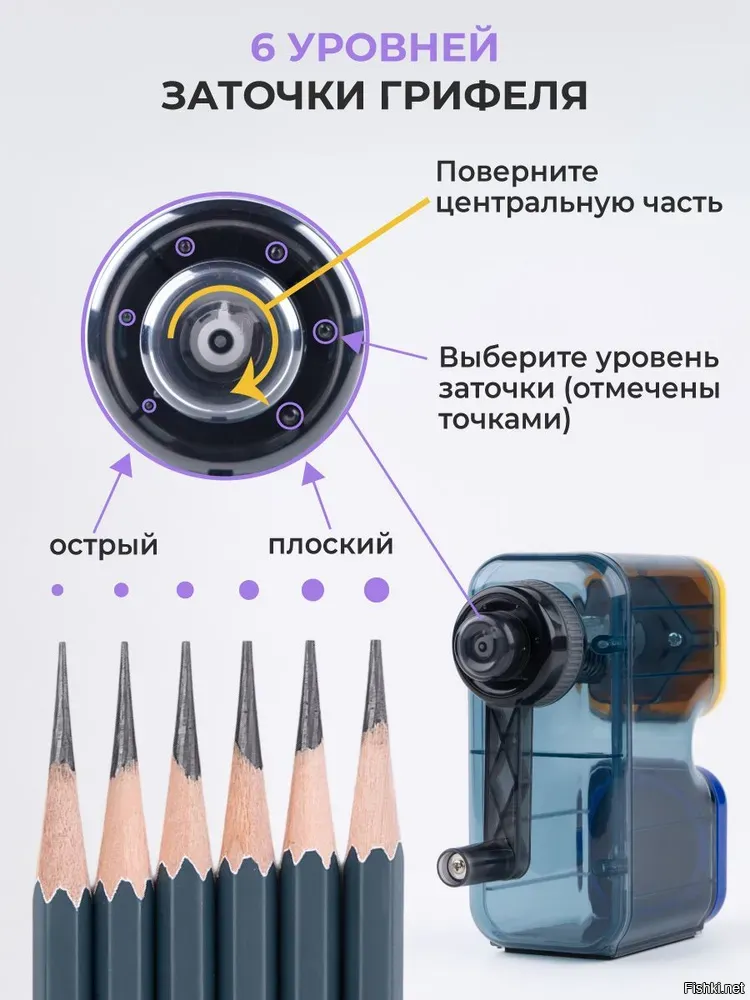 6 УРОВНЕЙ
ЗАТОЧКИ ГРИФЕЛЯ

Поверните центральную часть

Выберите уровень заточки (отмечены точками)

острый

плоский

Fishki.net