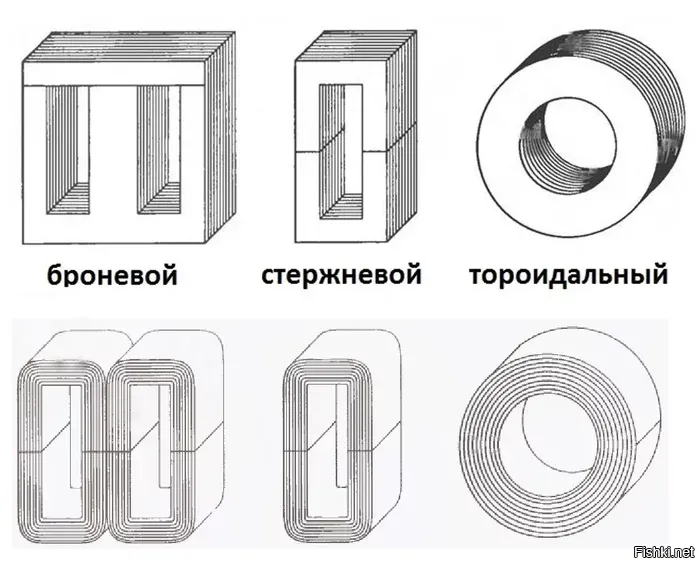 броневой стержневой тороидальный

Fishki.net