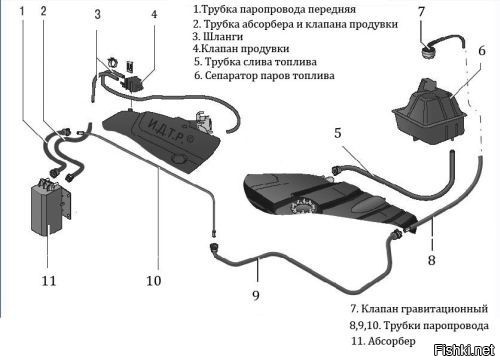 1 2 3 4

1.Трубка паропровода передняя
2. Трубка абсорбера и клапана продувки
3. Шланги
4.Клапан продувки
5. Трубка слива топлива
6. Сепаратор паров топлива

7

6

И.Д.Т.Р.©

5

11

10

9

8

7. Клапан гравитационный
8,9,10. Трубки паропровода
11. Абсорбер

Fishki.net