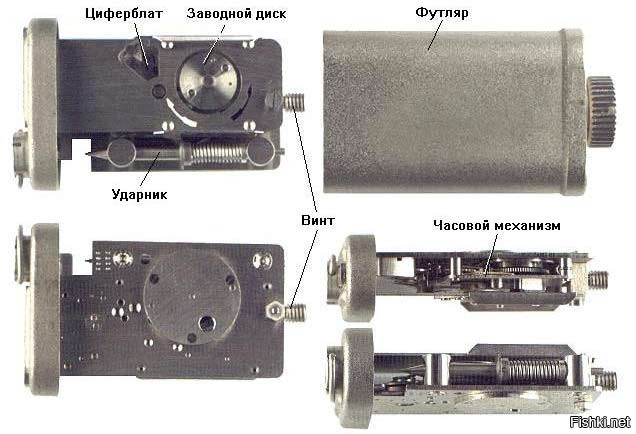 Циферблат
Заводной диск
Футляр
Ударник
Винт
Часовой механизм
Fishki.net