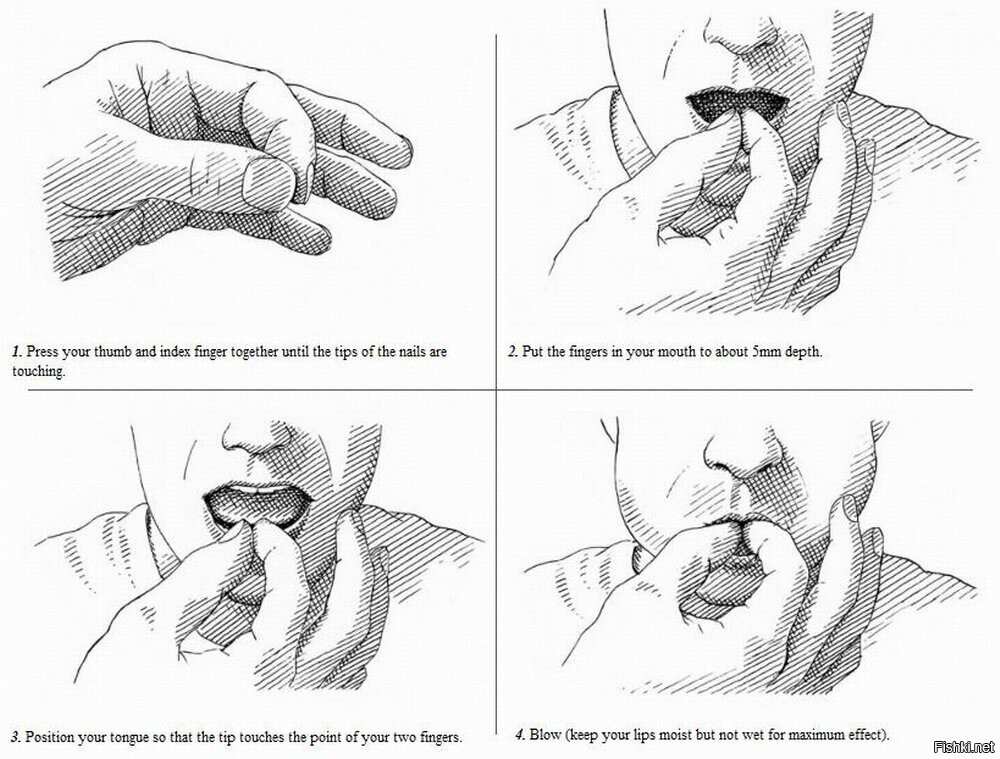 1. Press your thumb and index finger together until the tips of the nails are touching.

2. Put the fingers in your mouth to about 5mm depth.

3. Position your tongue so that the tip touches the point of your two fingers.

4. Blow (keep your lips moist but not wet for maximum effect).

Fishki.net