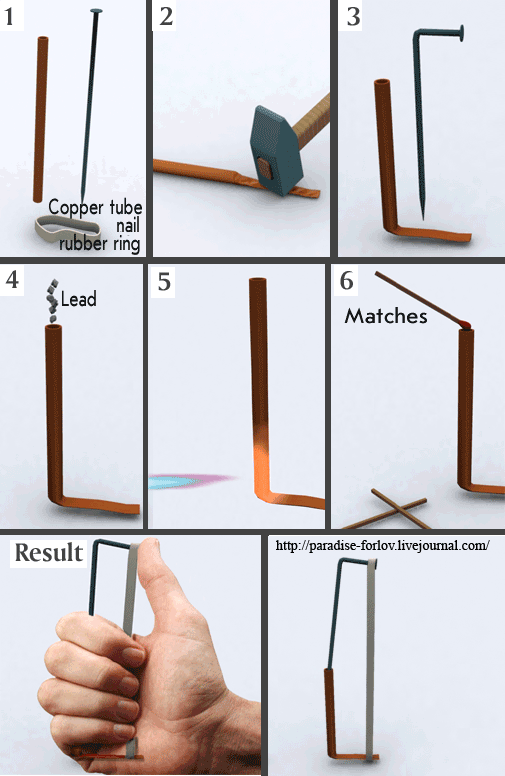 1

Copper tube
nail
rubber ring

2

3

4

Lead

5

6

Matches

Result

http://paradise-forlov.livejournal.com/