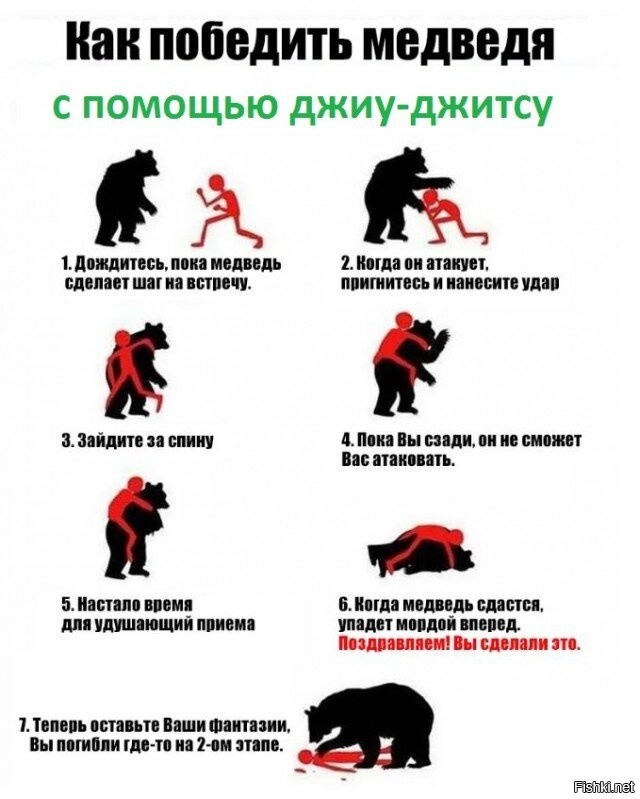 Как победить медведя

с помощью джиу-джитсу

1. Дождитесь, пока медведь сделает шаг на встречу.

2. Когда он атакует, пригнитесь и нанесите удар

3. Зайдите за спину

4. Пока Вы сзади, он не сможет Вас атаковать.

5. Настало время для удушающий приема

6. Когда медведь сдастся, упадет мордой вперед.
Поздравляем! Вы сделали это.

7. Теперь оставьте Ваши фантазии, Вы погибли где-то на 2-ом этапе.

Fishki.net