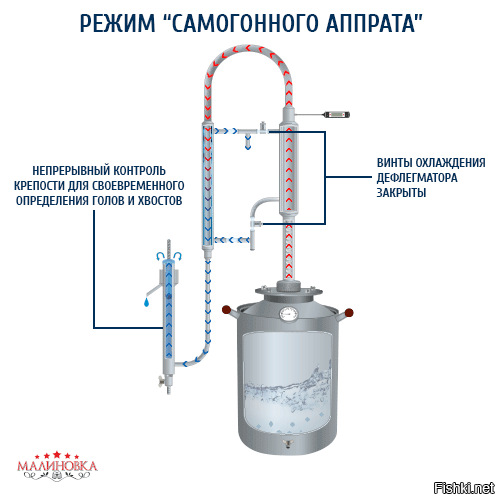 РЕЖИМ "САМОГОННОГО АППРАТА"

НЕПРЕРЫВНЫЙ КОНТРОЛЬ КРЕПОСТИ ДЛЯ СВОЕВРЕМЕННОГО ОПРЕДЕЛЕНИЯ ГОЛОВ И ХВОСТОВ

ВИНТЫ ОХЛАЖДЕНИЯ ДЕФЛЕГМАТОРА ЗАКРЫТЫ

МАЛИНОВКА

Fishki.net