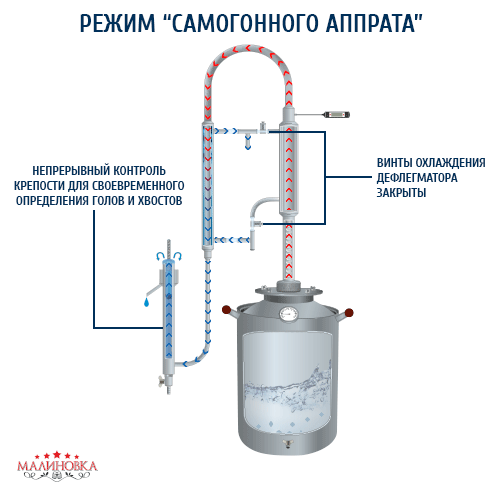 РЕЖИМ "САМОГОННОГО АППРАТА"

НЕПРЕРЫВНЫЙ КОНТРОЛЬ КРЕПОСТИ ДЛЯ СВОЕВРЕМЕННОГО ОПРЕДЕЛЕНИЯ ГОЛОВ И ХВОСТОВ

ВИНТЫ ОХЛАЖДЕНИЯ ДЕФЛЕГМАТОРА ЗАКРЫТЫ

МАЛИНОВКА