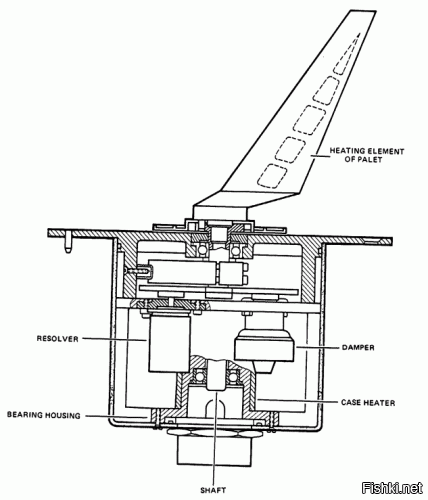 HEATING ELEMENT OF PALET

RESOLVER

DAMPER

CASE HEATER

BEARING HOUSING

SHAFT

Fishki.net