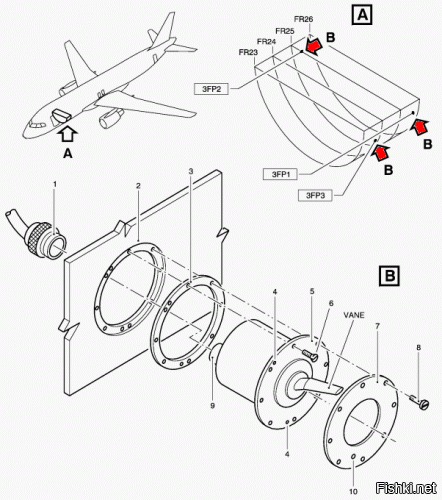 A

FR26
FR25
FR24
FR23
B
3FP2
B
B
3FP1
3FP3
A

1
2
3
B
4
5
6
VANE
7
8
9
4
10

Fishki.net