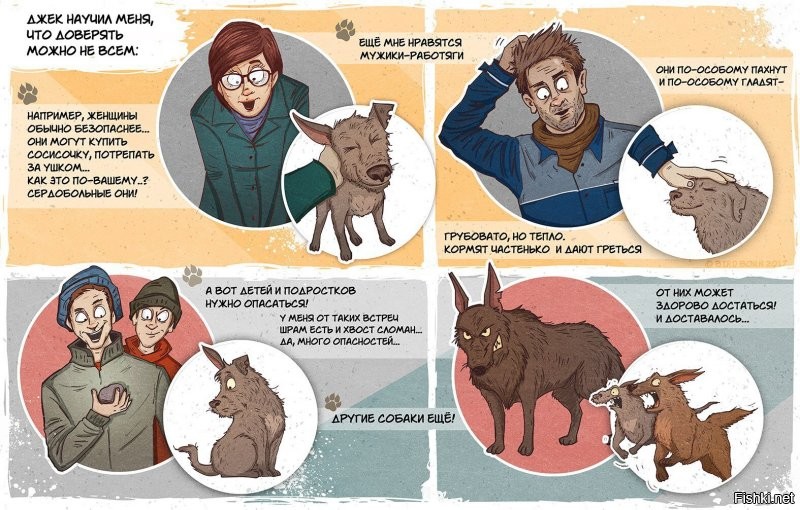 ДЖЕК НАУЧИЛ МЕНЯ, ЧТО ДОВЕРЯТЬ МОЖНО НЕ ВСЕМ:

НАПРИМЕР, ЖЕНЩИНЫ ОБЫЧНО БЕЗОПАСНЕЕ... ОНИ МОГУТ КУПИТЬ СОСИСОЧКУ, ПОТРЕПАТЬ ЗА УШКОМ... КАК ЭТО ПО-ВАШЕМУ..? СЕРДОБОЛЬНЫЕ ОНИ!

ЕЩЁ МНЕ НРАВЯТСЯ МУЖИКИ-РАБОТЯГИ

ОНИ ПО-ОСОБОМУ ПАХНУТ И ПО-ОСОБОМУ ГЛАДЯТ-

ГРУБОВАТО, НО ТЕПЛО. КОРМЯТ ЧАСТЕНЬКО И ДАЮТ ГРЕТЬСЯ

А ВОТ ДЕТЕЙ И ПОДРОСТКОВ НУЖНО ОПАСАТЬСЯ!

У МЕНЯ ОТ ТАКИХ ВСТРЕЧ ШРАМ ЕСТЬ И ХВОСТ СЛОМАН... ДА, МНОГО ОПАСНОСТЕЙ...

ДРУГИЕ СОБАКИ ЕЩЁ!

ОТ НИХ МОЖЕТ ЗДОРОВО ДОСТАТЬСЯ! И ДОСТАВАЛОСЬ...

Fishki.net