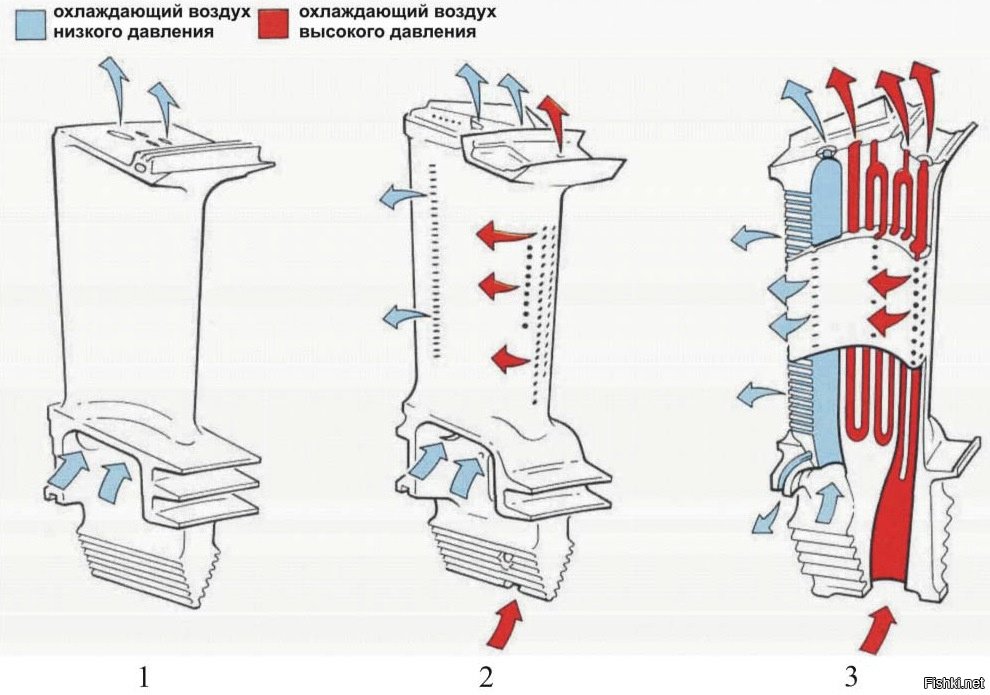 охлаждающий воздух низкого давления

охлаждающий воздух высокого давления

1

2

3

Fishki.net