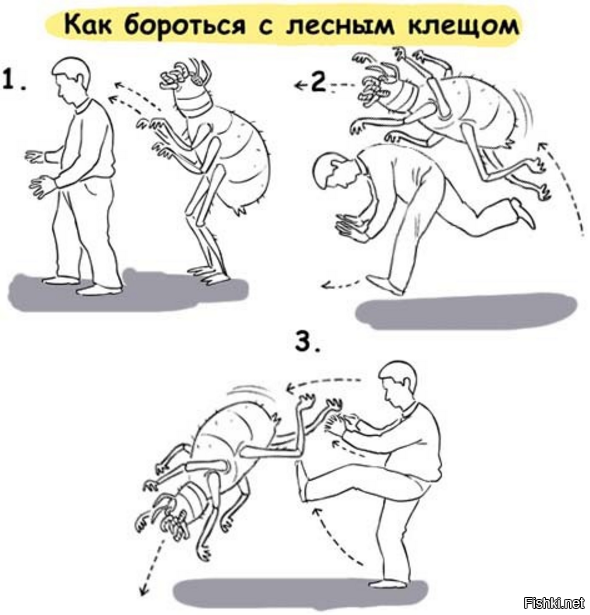 Как бороться с лесным клещом

1.

2

3.

Fishki.net