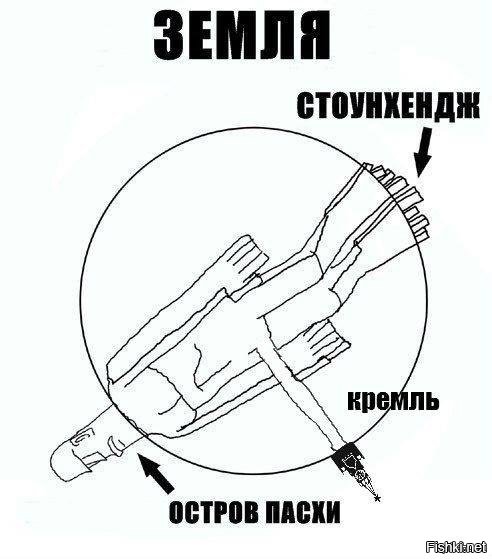 ЗЕМЛЯ

СТОУНХЕНДЖ

кремль

ОСТРОВ ПАСХИ

Fishki.net