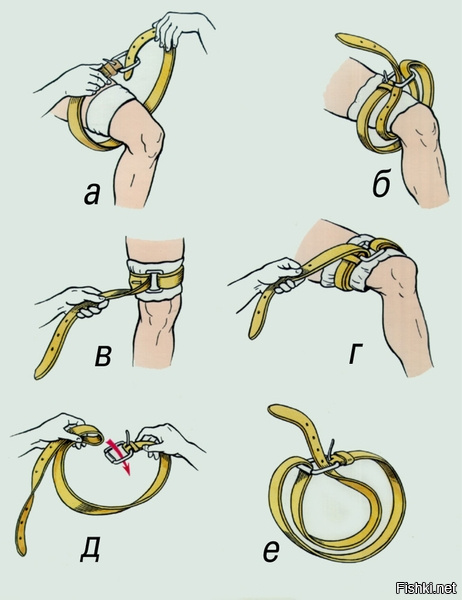 а

б

в

г

д

е

Fishki.net