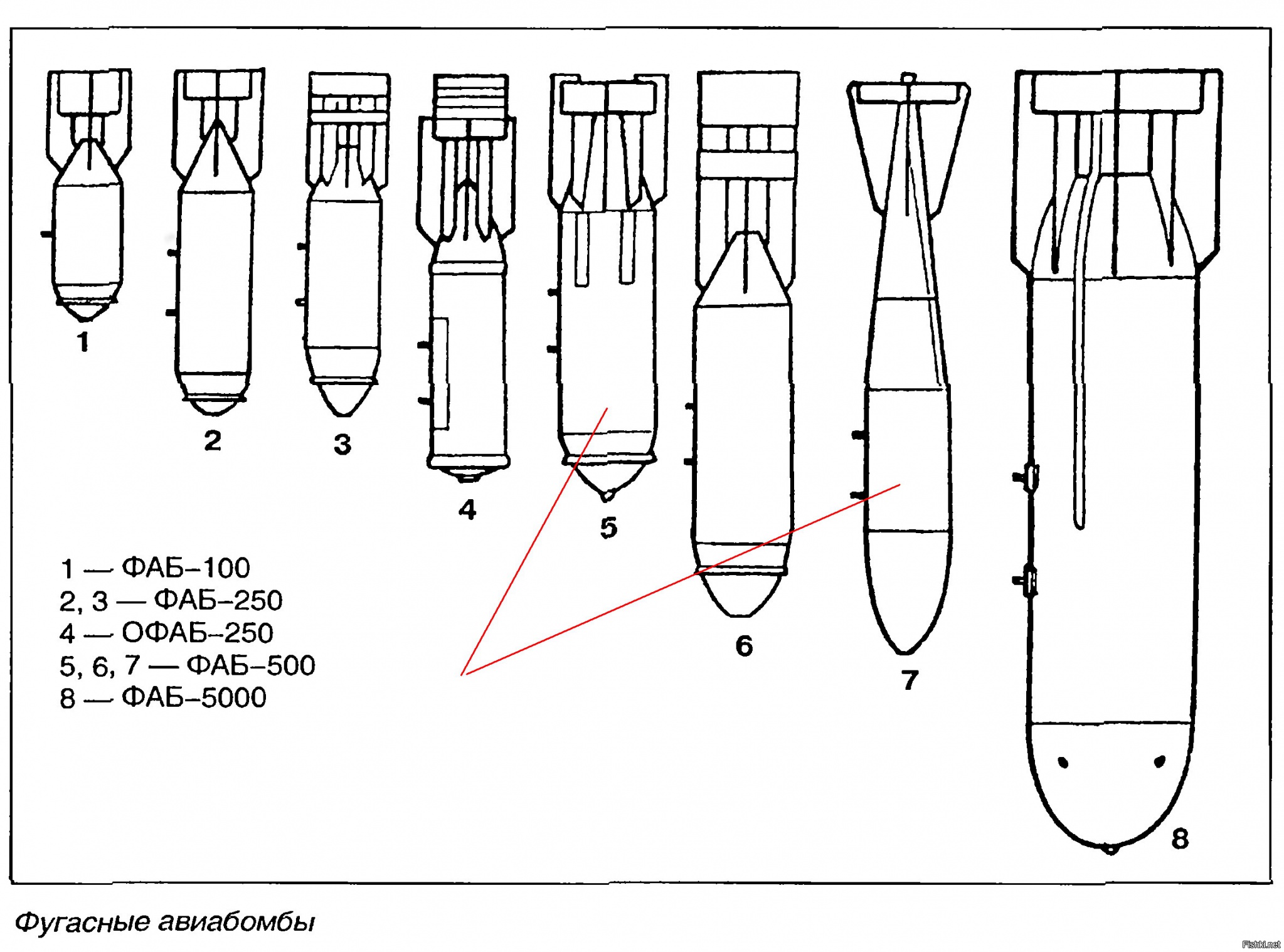 1
2
3
4
5
6
7
8

1 — ФАБ–100
2, 3 — ФАБ–250
4 — ОФАБ–250
5, 6, 7 — ФАБ–500
8 — ФАБ–5000

Фугасные авиабомбы

Fishki.net