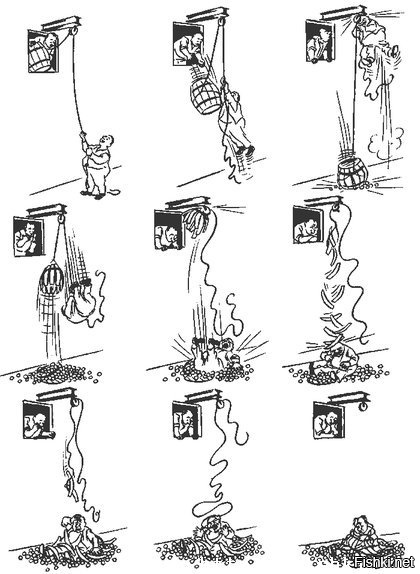 Fishki.net