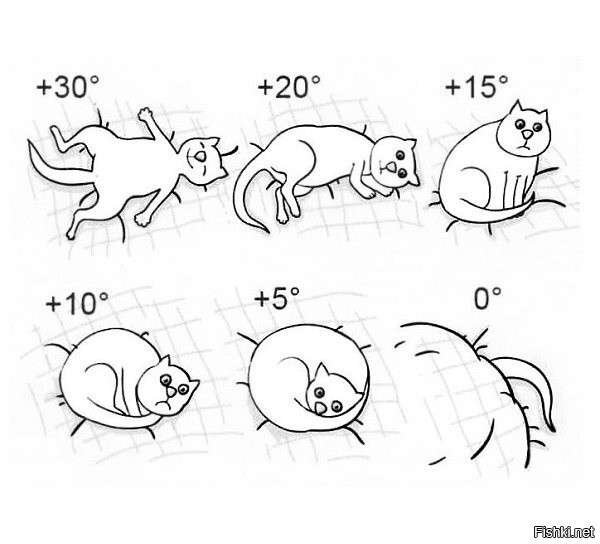 +30°

+20°

+15°

+10°

+5°

0°

Fishki.net