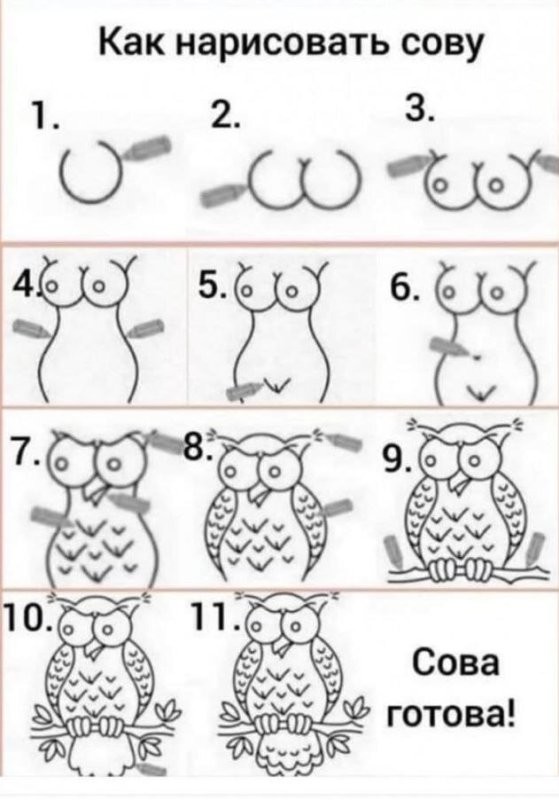 Как нарисовать сову

1.

2.

3.

4.

5.

6.

7.

8.

9.

10.

11.

Сова готова!