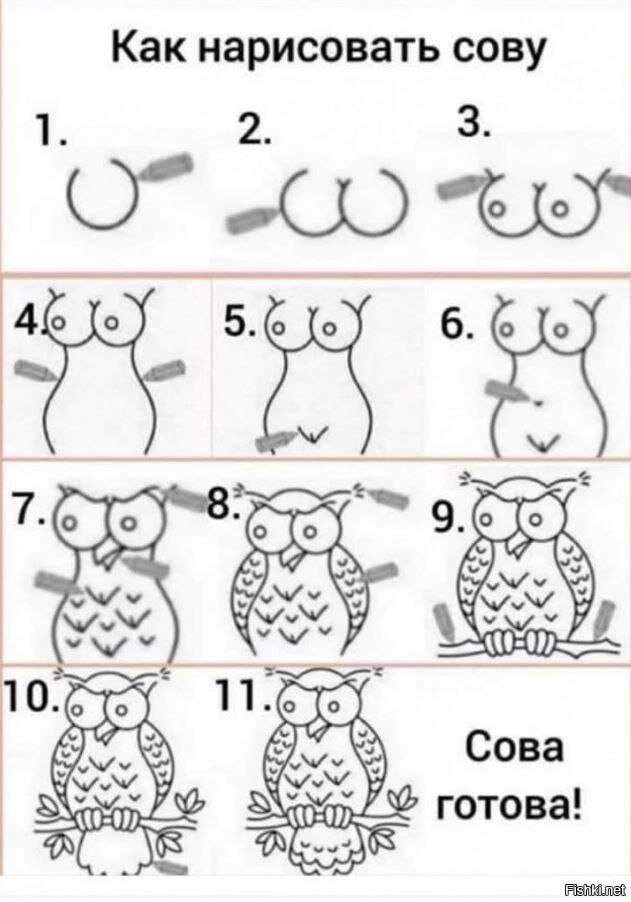 Как нарисовать сову

1.

2.

3.

4.

5.

6.

7.

8.

9.

10.

11.

Сова готова!

Fishki.net