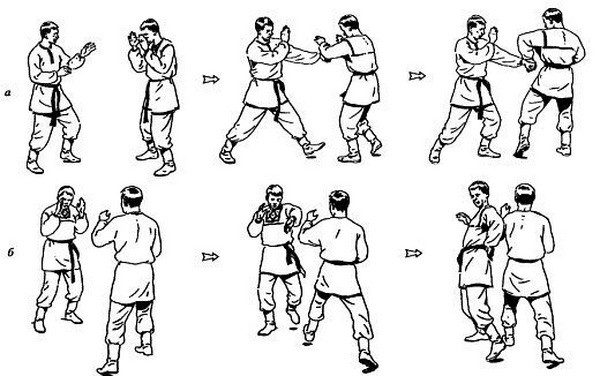 а

б