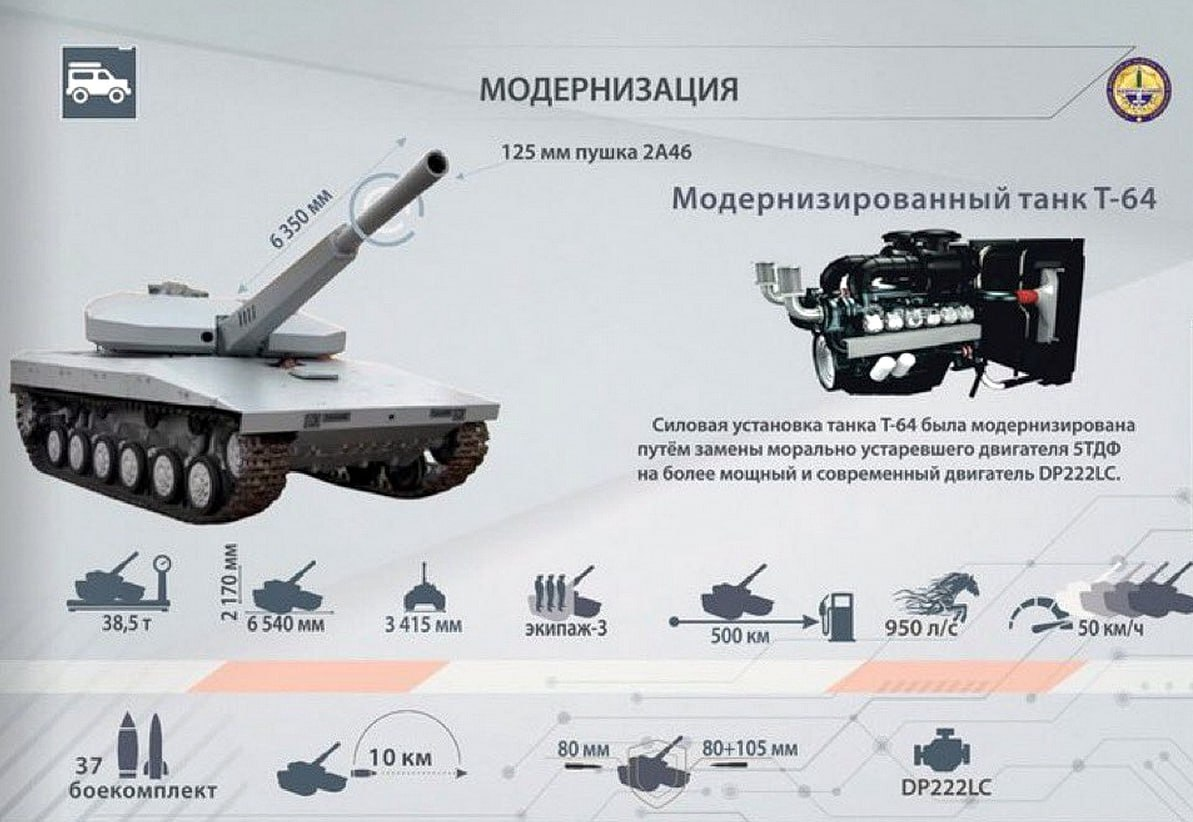 МОДЕРНИЗАЦИЯ

125 мм пушка 2А46

6 350 мм

Модернизированный танк Т-64

Силовая установка танка Т-64 была модернизирована путём замены морально устаревшего двигателя 5ТДФ на более мощный и современный двигатель DP222LC.

38,5 т

2 170 мм

6 540 мм

3 415 мм

экипаж-3

500 км

950 л/с

50 км/ч

37 боекомплект

10 км

80 мм

80+105 мм

DP222LC