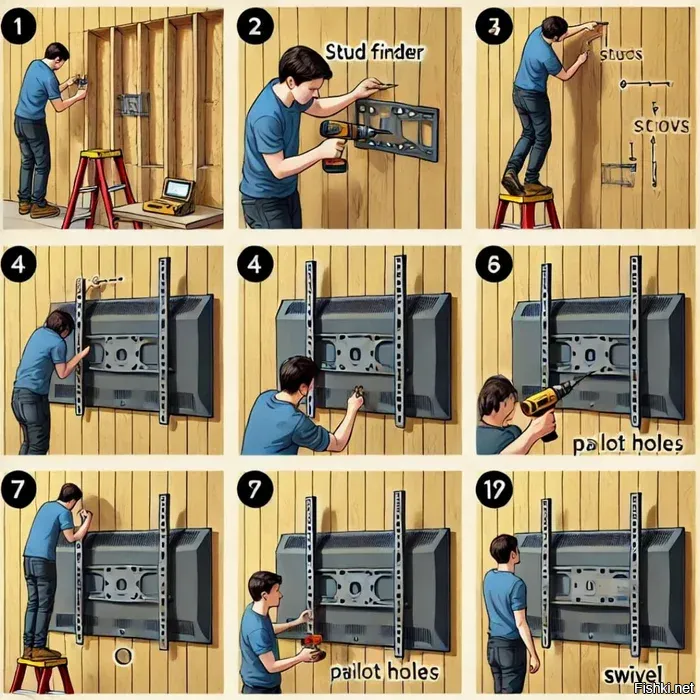 1

2

Stud finder

3

stuos

sciovs

4

4

6

palot holes

7

7

pailot holes

17

swivel

Fishki.net