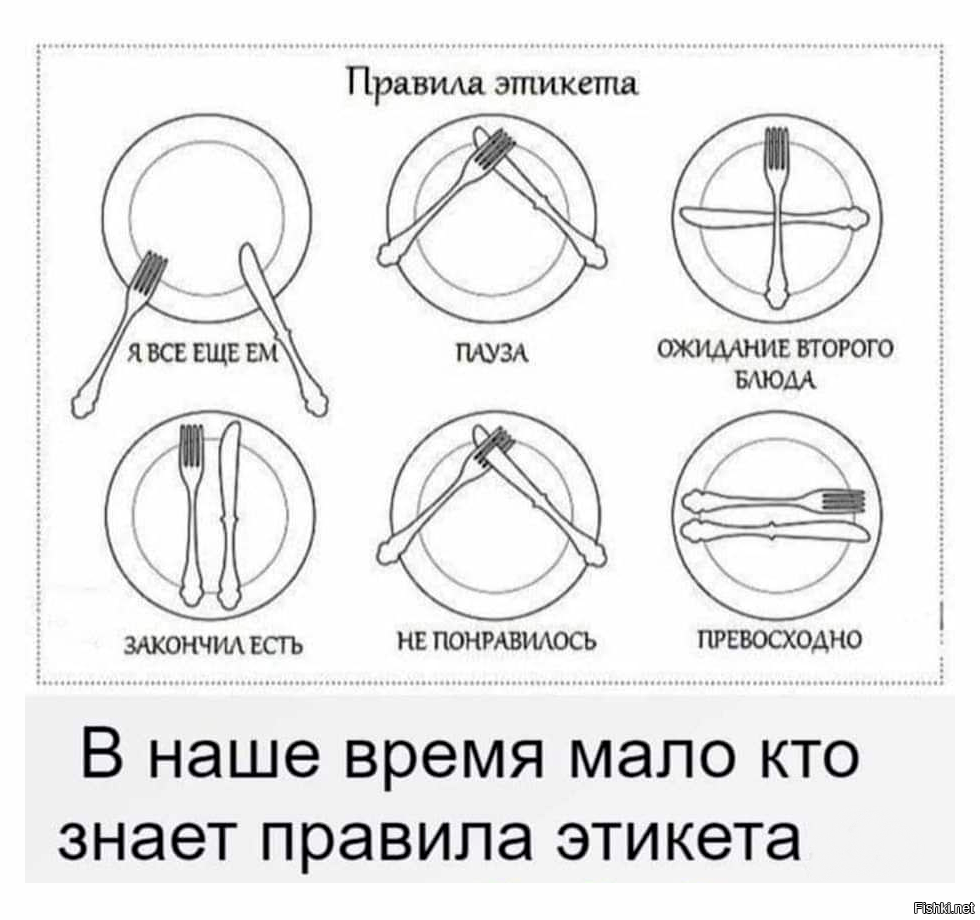 Правила этикета

Я ВСЕ ЕЩЕ ЕМ

ПАУЗА

ОЖИДАНИЕ ВТОРОГО БЛЮДА

ЗАКОНЧИЛ ЕСТЬ

НЕ ПОНРАВИЛОСЬ

ПРЕВОСХОДНО

В наше время мало кто знает правила этикета

Fishki.net