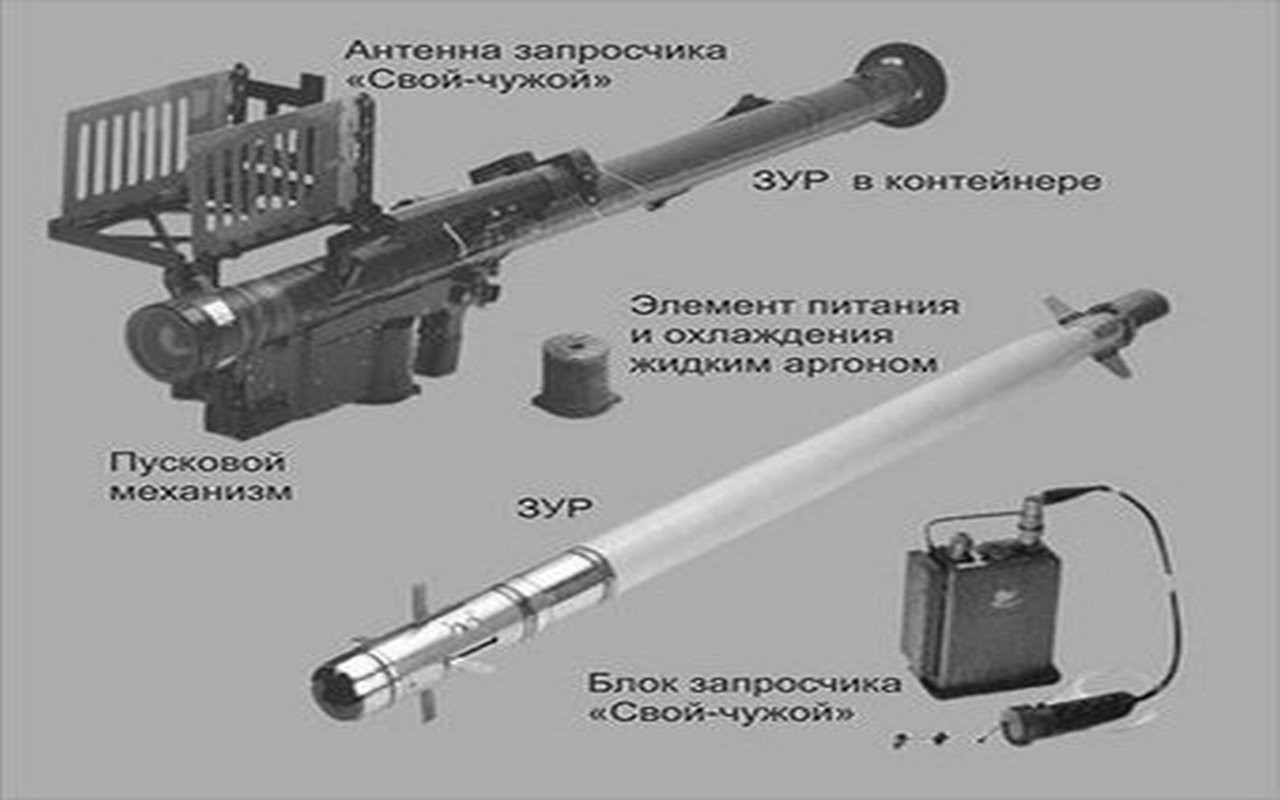 Антенна запросчика «Свой-чужой»

ЗУР в контейнере

Элемент питания и охлаждения жидким аргоном

Пусковой механизм

ЗУР

Блок запросчика «Свой-чужой»