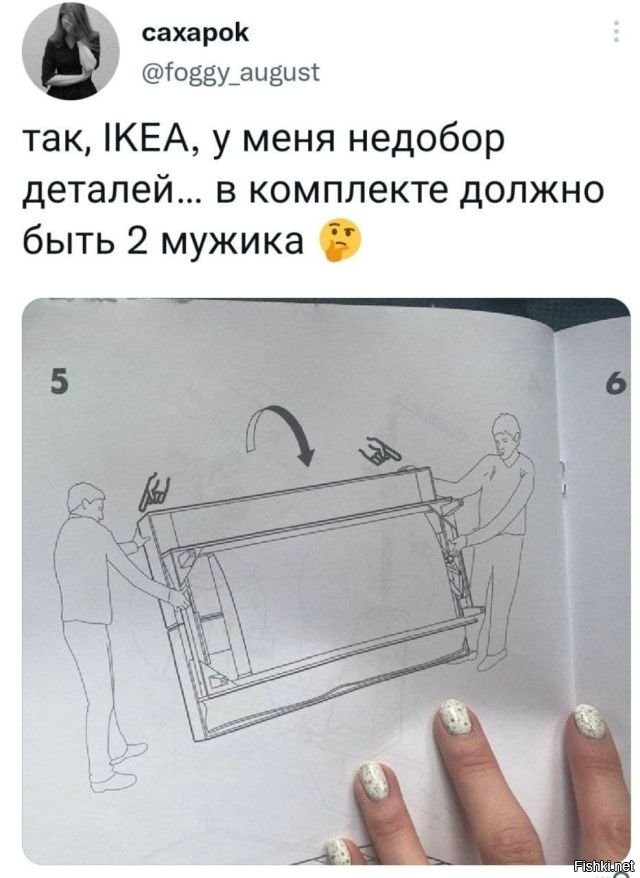 сахарок
@foggy_august

так, IKEA, у меня недобор деталей... в комплекте должно быть 2 мужика 🤔

5

6

Fishki.net