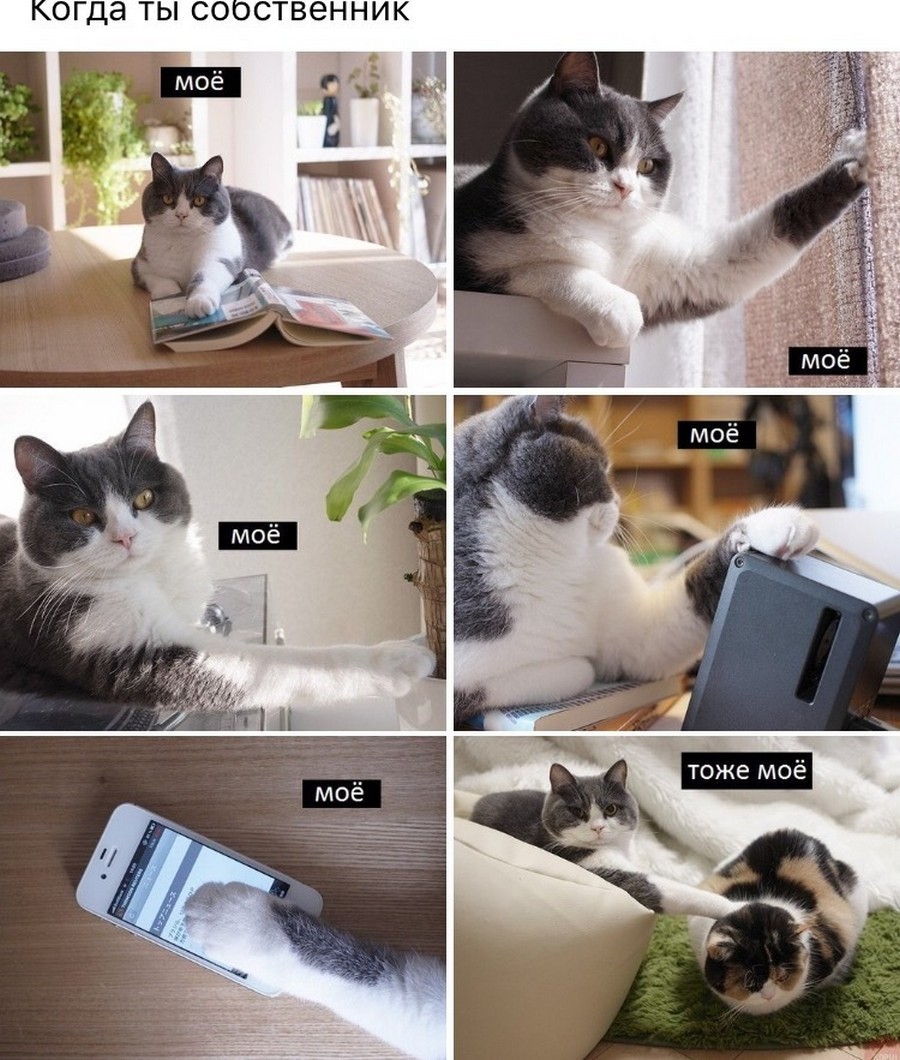 Когда ты собственник

моё

моё

моё

моё

моё

тоже моё