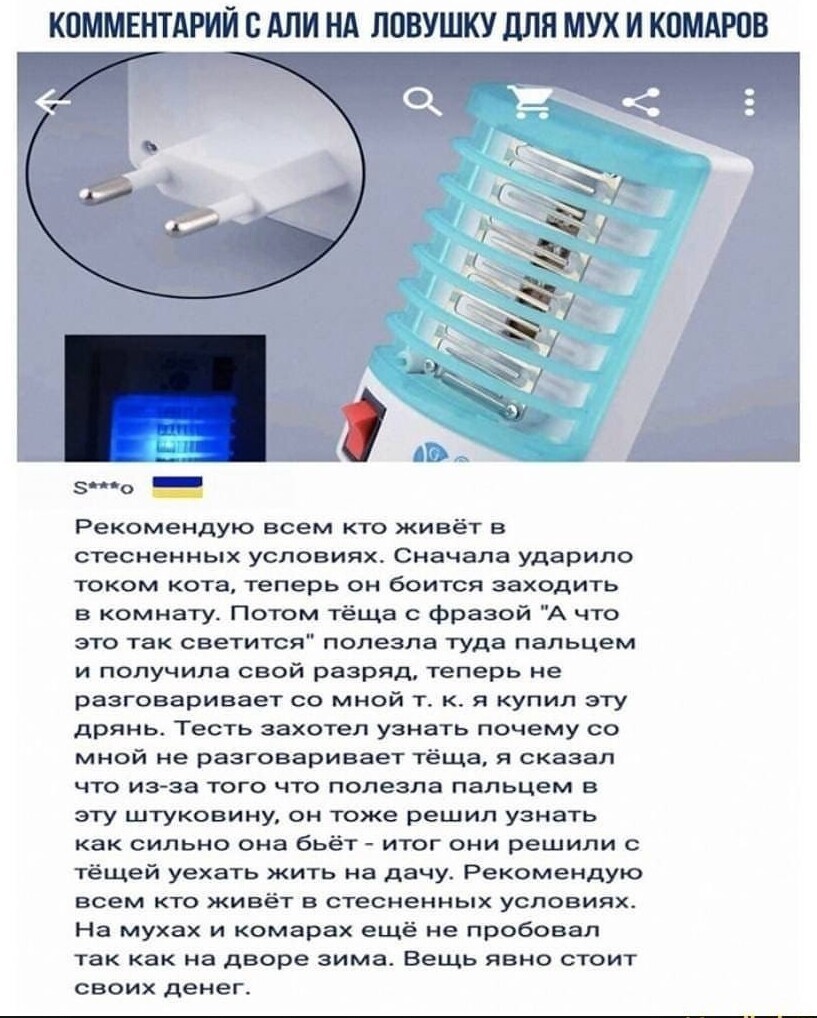 КОММЕНТАРИЙ С АЛИ НА ЛОВУШКУ ДЛЯ МУХ И КОМАРОВ

S***o

Рекомендую всем кто живёт в стесненных условиях. Сначала ударило током кота, теперь он боится заходить в комнату. Потом тёща с фразой "А что это так светится" полезла туда пальцем и получила свой разряд, теперь не разговаривает со мной т. к. я купил эту дрянь. Тесть захотел узнать почему со мной не разговаривает тёща, я сказал что из-за того что полезла пальцем в эту штуковину, он тоже решил узнать как сильно она бьёт - итог они решили с тёщей уехать жить на дачу. Рекомендую всем кто живёт в стесненных условиях. На мухах и комарах ещё не пробовал так как на дворе зима. Вещь явно стоит своих денег.