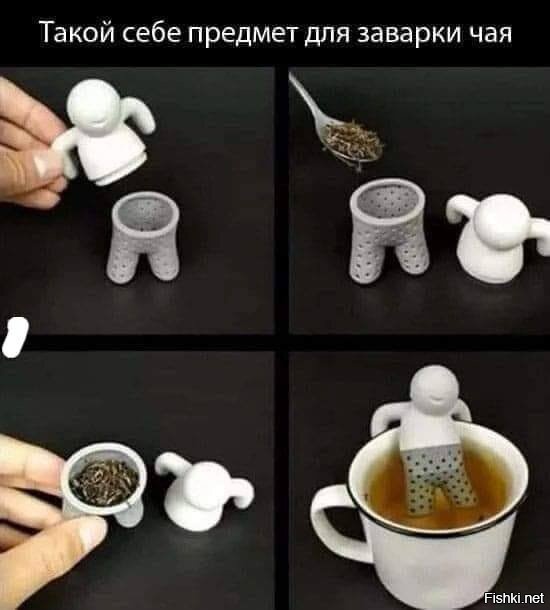 Такой себе предмет для заварки чая

Fishki.net