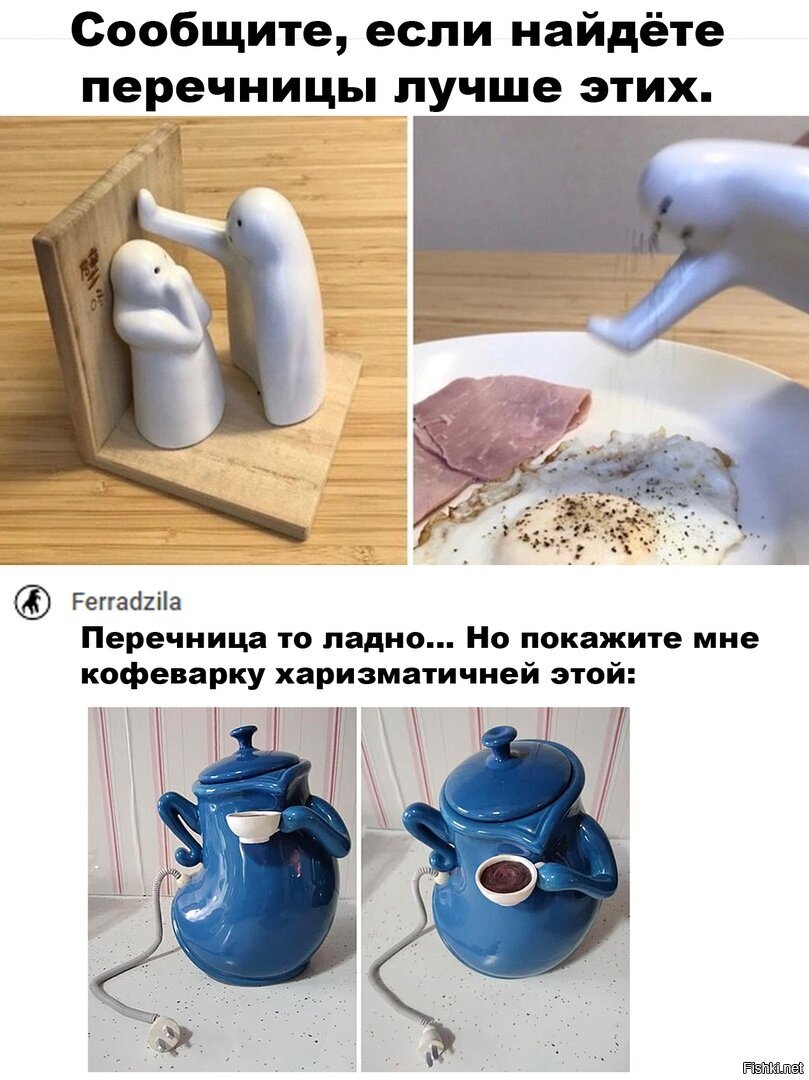 Сообщите, если найдёте перечницы лучше этих.

Ferradzila

Перечница то ладно... Но покажите мне кофеварку харизматичней этой:

Fishki.net