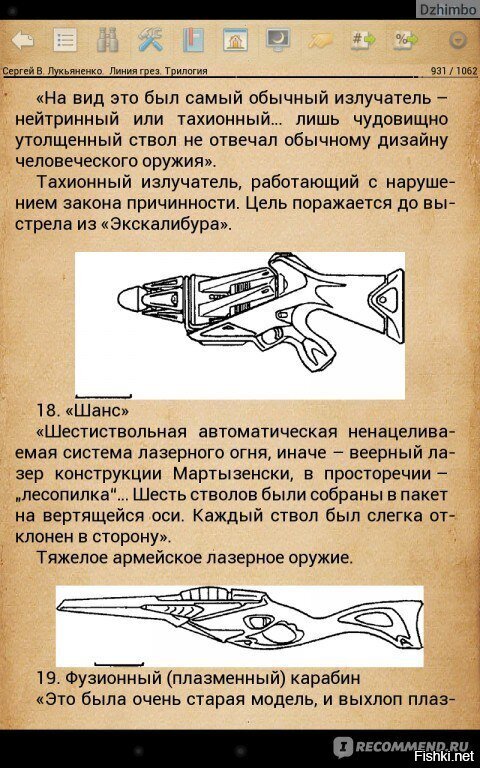 Dzhimbo

Сергей В. Лукьяненко. Линия грез. Трилогия 931 / 1062

«На вид это был самый обычный излучатель – нейтринный или тахионный... лишь чудовищно утолщенный ствол не отвечал обычному дизайну человеческого оружия».

Тахионный излучатель, работающий с нарушением закона причинности. Цель поражается до выстрела из «Экскалибура».

18. «Шанс»

«Шестиствольная автоматическая ненацеливаемая система лазерного огня, иначе – веерный лазер конструкции Мартызенски, в просторечии – „лесопилка“... Шесть стволов были собраны в пакет на вертящейся оси. Каждый ствол был слегка отклонен в сторону».

Тяжелое армейское лазерное оружие.

19. Фузионный (плазменный) карабин

«Это была очень старая модель, и выхлоп плаз-

RECOMMEND.RU
Fishki.net