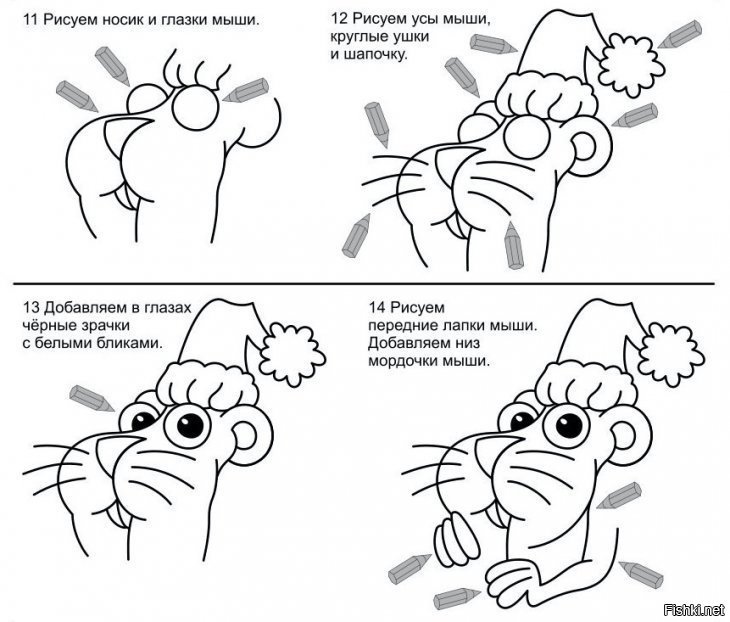 11 Рисуем носик и глазки мыши.

12 Рисуем усы мыши, круглые ушки и шапочку.

13 Добавляем в глазах чёрные зрачки с белыми бликами.

14 Рисуем передние лапки мыши. Добавляем низ мордочки мыши.

Fishki.net