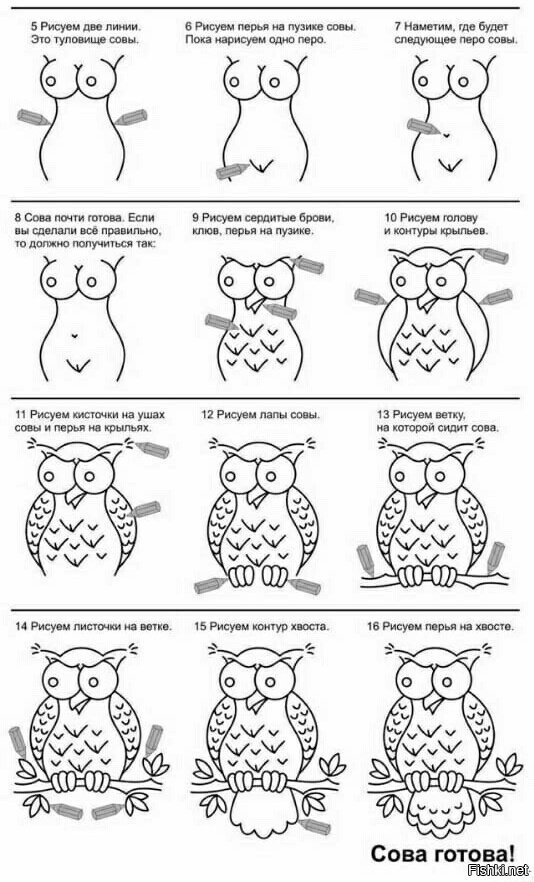 5 Рисуем две линии. Это туловище совы.

6 Рисуем перья на пузике совы. Пока нарисуем одно перо.

7 Наметим, где будет следующее перо совы.

8 Сова почти готова. Если вы сделали всё правильно, то должно получиться так:

9 Рисуем сердитые брови, клюв, перья на пузике.

10 Рисуем голову и контуры крыльев.

11 Рисуем кисточки на ушах совы и перья на крыльях.

12 Рисуем лапы совы.

13 Рисуем ветку, на которой сидит сова.

14 Рисуем листочки на ветке.

15 Рисуем контур хвоста.

16 Рисуем перья на хвосте.

Сова готова!

Fishki.net