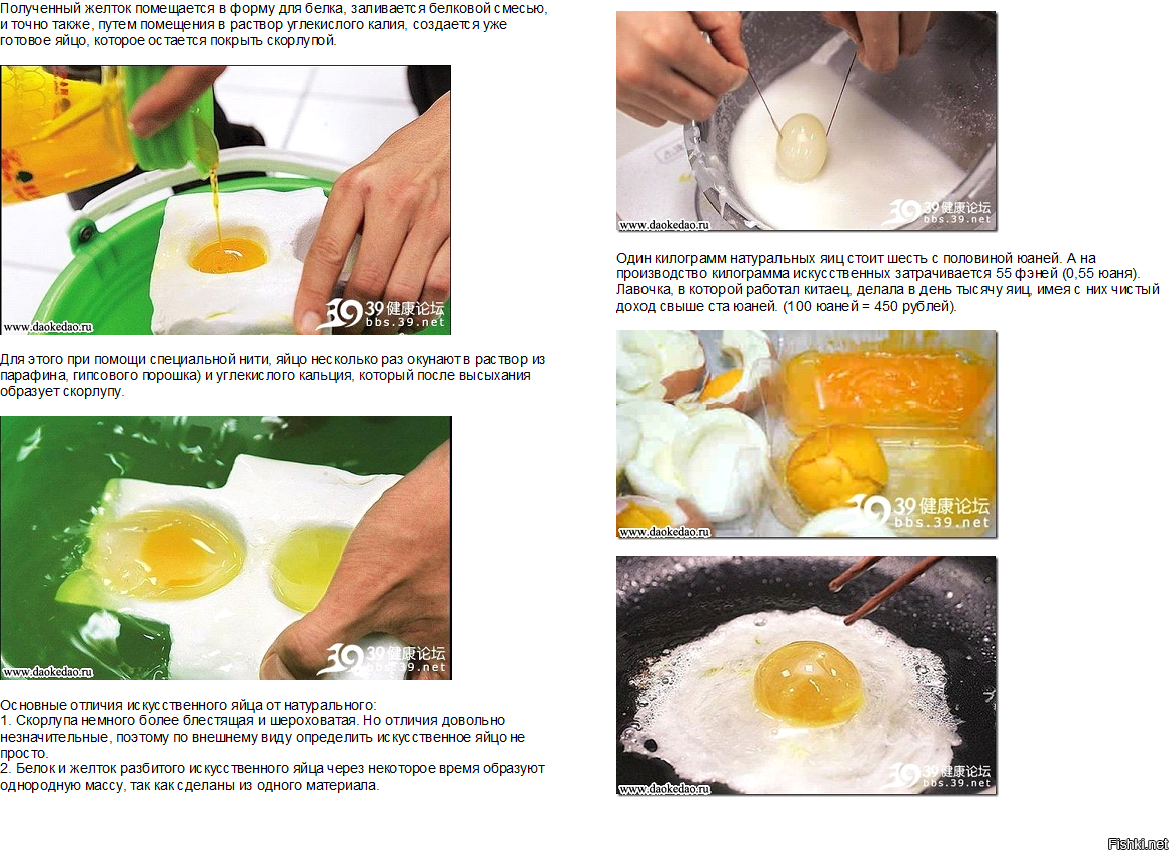 Полученный желток помещается в форму для белка, заливается белковой смесью, и точно также, путем помещения в раствор углекислого калия, создается уже готовое яйцо, которое остается покрыть скорлупой.

www.daokedao.ru
39 健康论坛
bbs.39.net

Для этого при помощи специальной нити, яйцо несколько раз окунают в раствор из парафина, гипсового порошка) и углекислого кальция, который после высыхания образует скорлупу.

www.daokedao.ru
39 健康论坛
bbs.39.net

Основные отличия искусственного яйца от натурального:
1. Скорлупа немного более блестящая и шероховатая. Но отличия довольно незначительные, поэтому по внешнему виду определить искусственное яйцо не просто.
2. Белок и желток разбитого искусственного яйца через некоторое время образуют однородную массу, так как сделаны из одного материала.

www.daokedao.ru
39 健康论坛
bbs.39.net

Один килограмм натуральных яиц стоит шесть с половиной юаней. А на производство килограмма искусственных затрачивается 55 фэней (0,55 юаня). Лавочка, в которой работал китаец, делала в день тысячу яиц, имея с них чистый доход свыше ста юаней. (100 юаней = 450 рублей).

www.daokedao.ru
39 健康论坛
bbs.39.net

www.daokedao.ru
39 健康论坛
bbs.39.net

Fishki.net