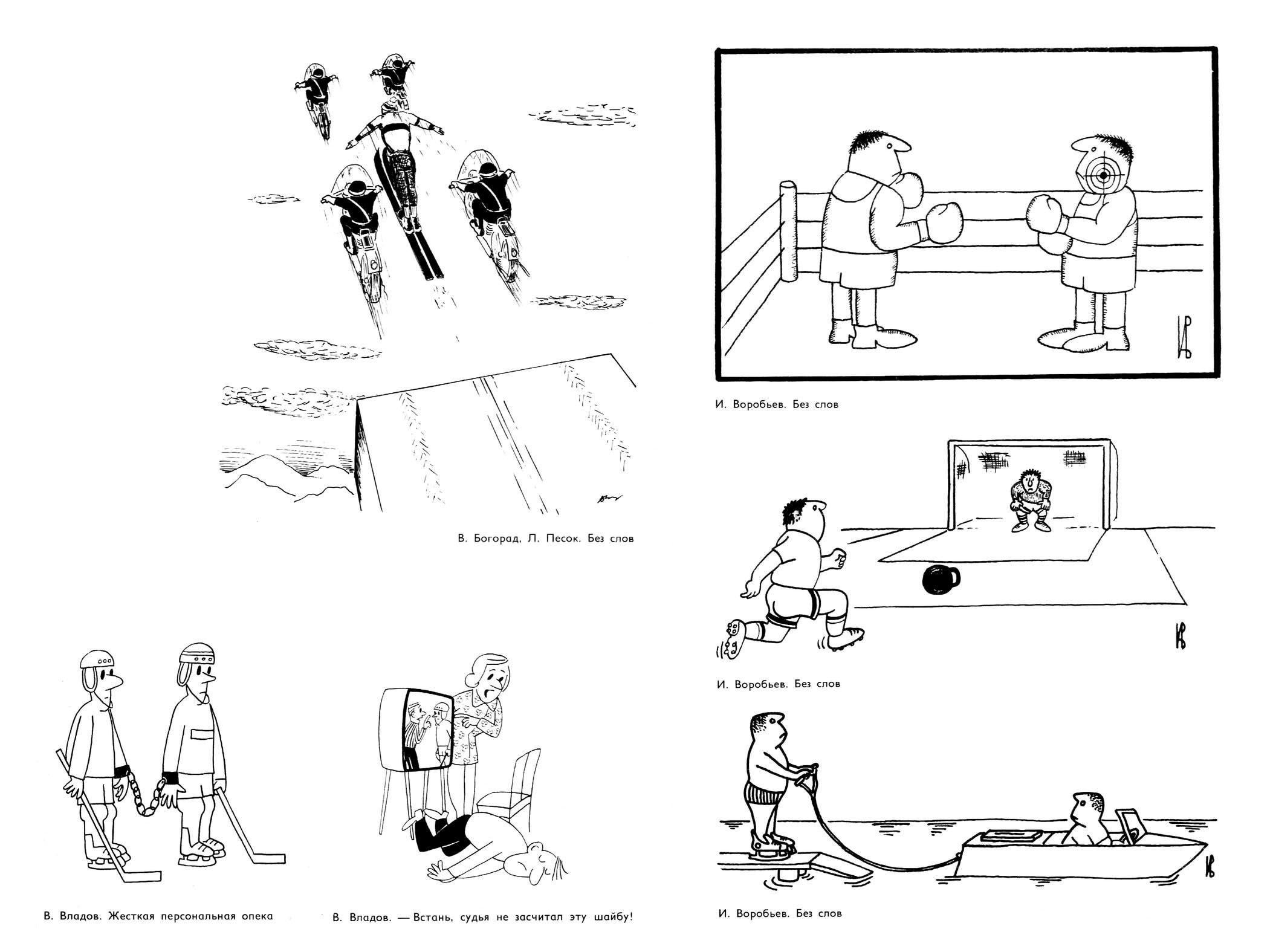 В. Богорад, Л. Песок. Без слов

В. Владов. Жесткая персональная опека

В. Владов. — Встань, судья не засчитал эту шайбу!

И. Воробьев. Без слов

И. Воробьев. Без слов

И. Воробьев. Без слов